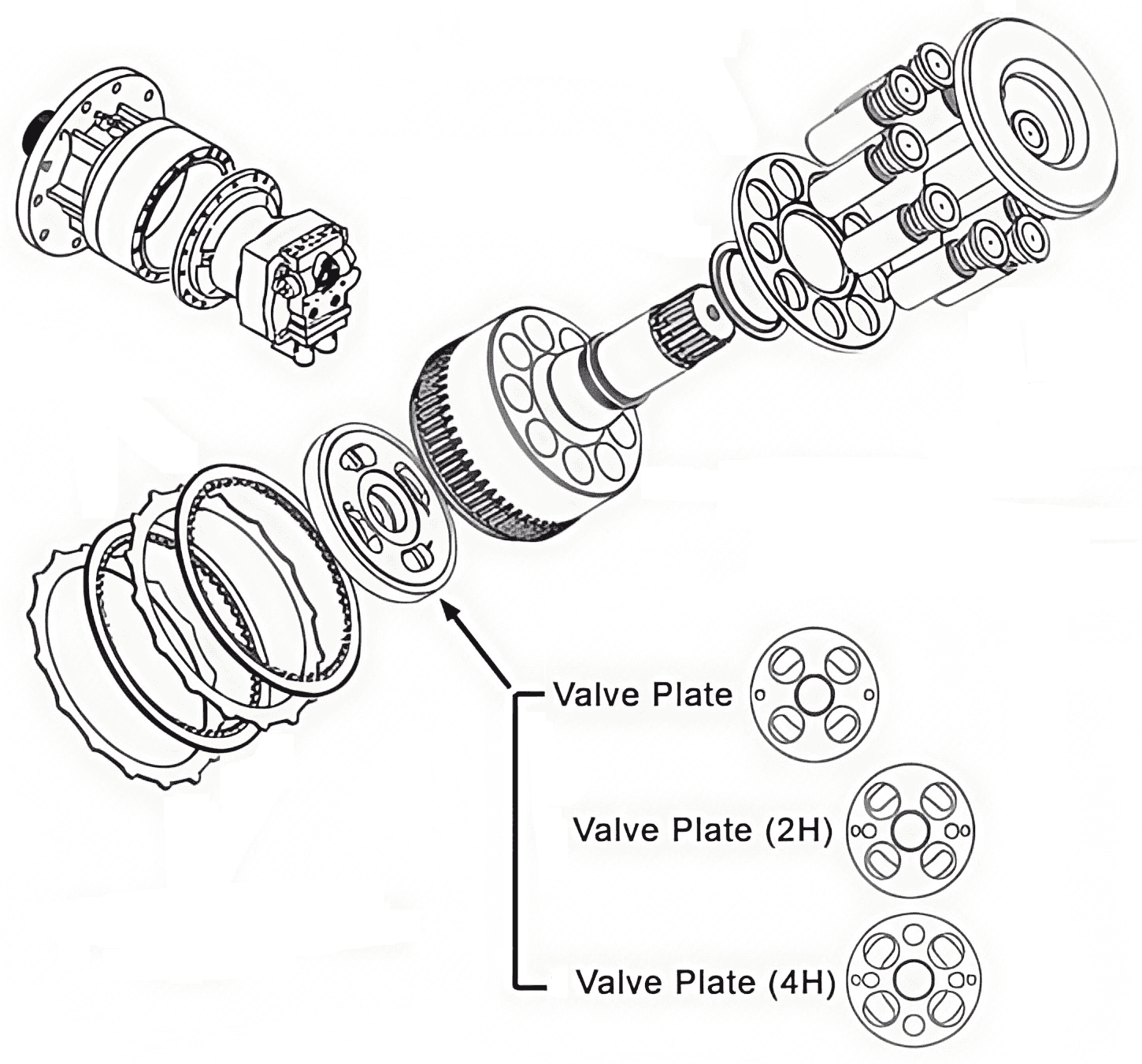 Valve Plate

Valve Plate (2H)

Valve Plate (4H)