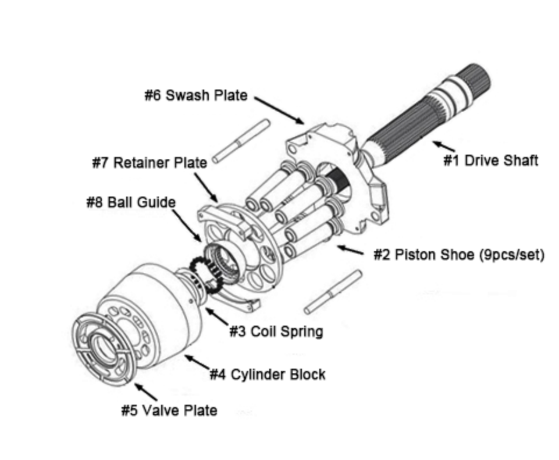 #6 Swash Plate

#1 Drive Shaft

#7 Retainer Plate

#8 Ball Guide

#2 Piston Shoe (9pcs/set)

#3 Coil Spring

#4 Cylinder Block

#5 Valve Plate