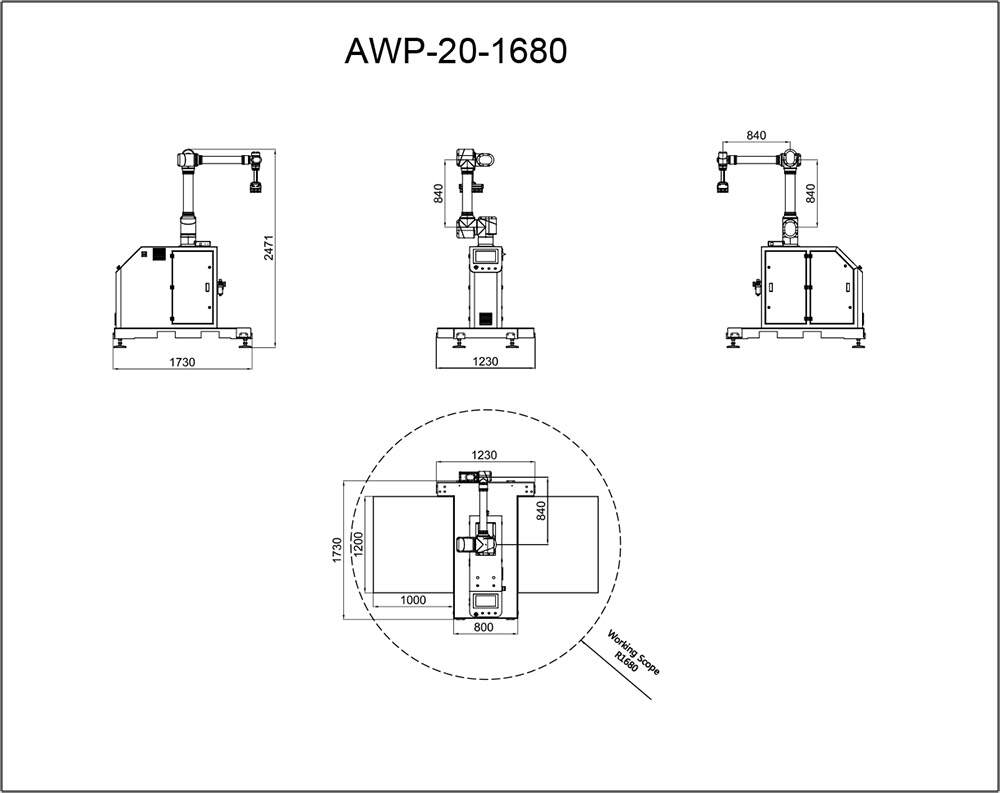 AWP-20-1680

2471

1730

840

1230

840

840

1230

840

1730

1200

1000

800

Working Scope
R1680