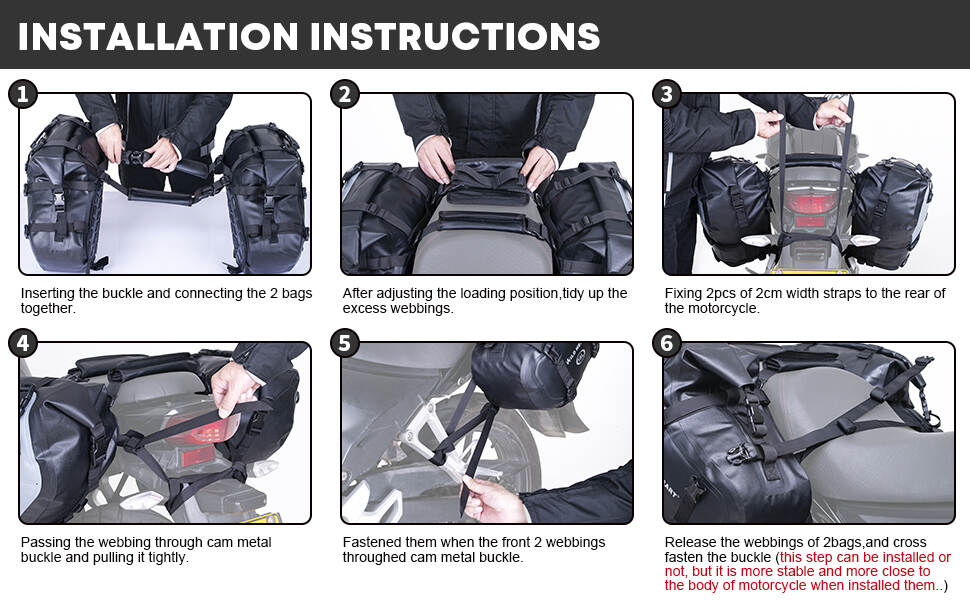 INSTALLATION INSTRUCTIONS

1

Inserting the buckle and connecting the 2 bags together.

2

After adjusting the loading position,tidy up the excess webbings.

3

Fixing 2pcs of 2cm width straps to the rear of the motorcycle.

4

Passing the webbing through cam metal buckle and pulling it tightly.

5

Fastened them when the front 2 webbings throughed cam metal buckle.

6

Release the webbings of 2bags,and cross fasten the buckle (this step can be installed or not, but it is more stable and more close to the body of motorcycle when installed them..)