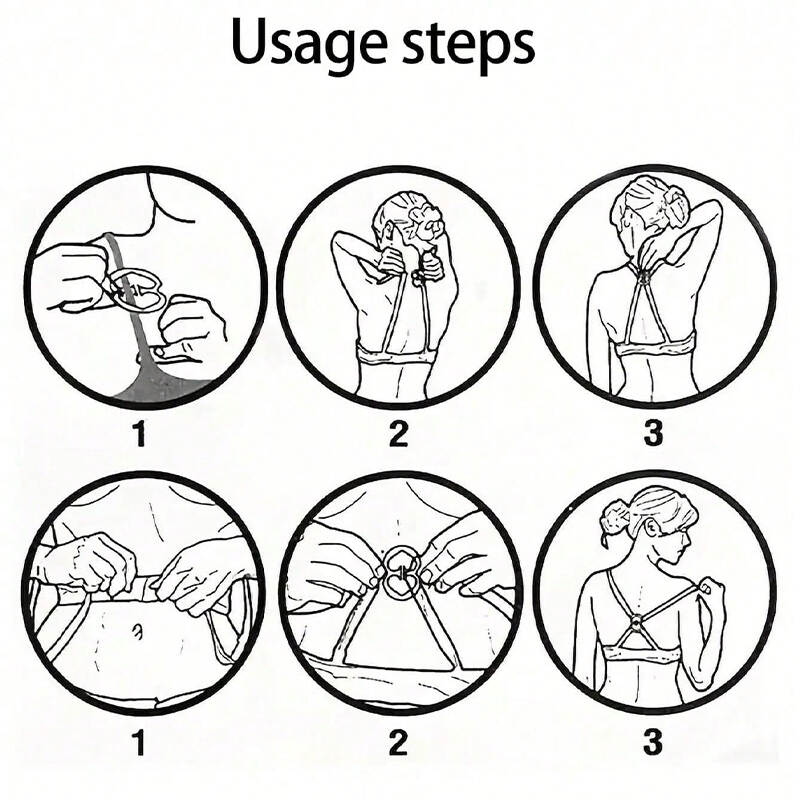 Usage steps

1

2

3

1

2

3