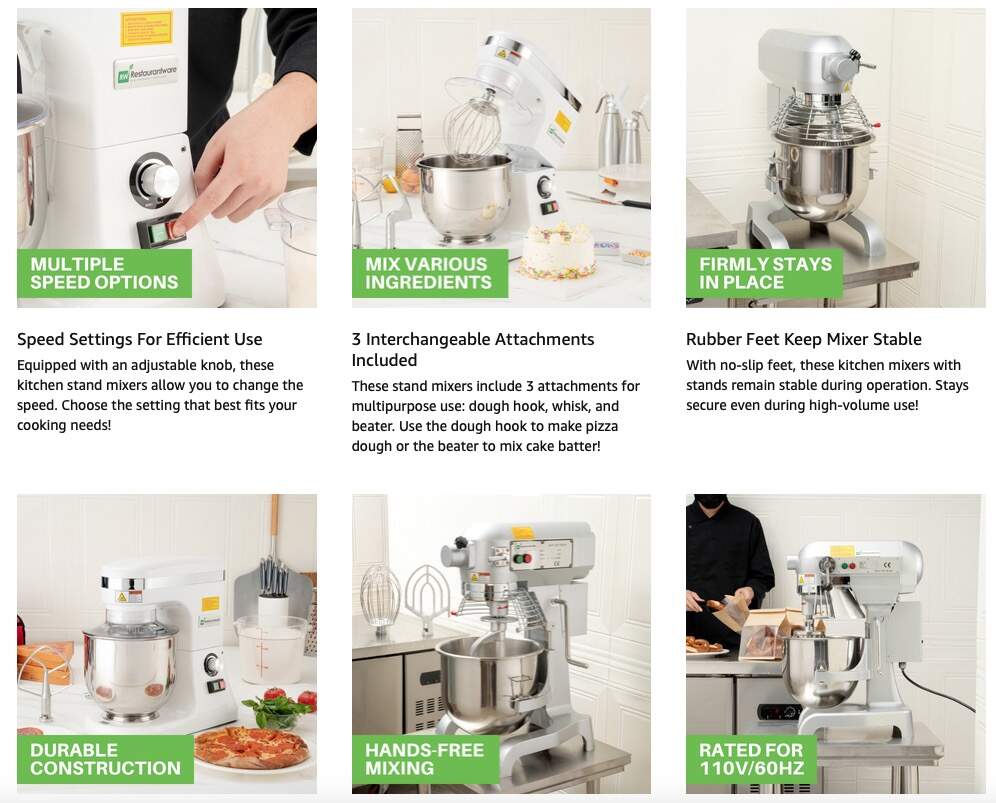 Restaurantware

MULTIPLE SPEED OPTIONS

Speed Settings For Efficient Use

Equipped with an adjustable knob, these kitchen stand mixers allow you to change the speed. Choose the setting that best fits your cooking needs!

MIX VARIOUS INGREDIENTS

3 Interchangeable Attachments Included

These stand mixers include 3 attachments for multipurpose use: dough hook, whisk, and beater. Use the dough hook to make pizza dough or the beater to mix cake batter!

FIRMLY STAYS IN PLACE

Rubber Feet Keep Mixer Stable

With no-slip feet, these kitchen mixers with stands remain stable during operation. Stays secure even during high-volume use!

DURABLE CONSTRUCTION

HANDS-FREE MIXING

RATED FOR 110V/60HZ