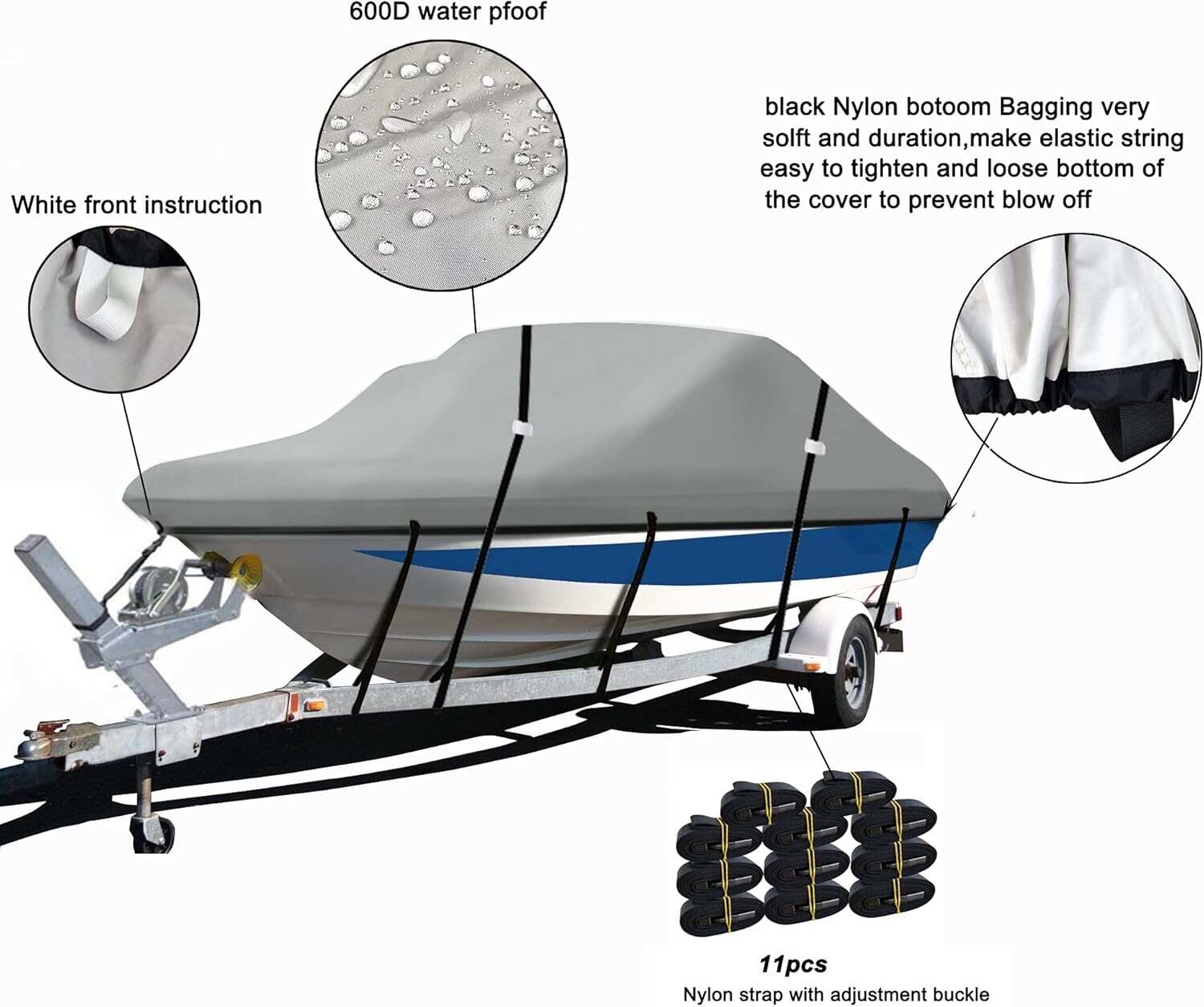 600D water pfoof

White front instruction

black Nylon botoom Bagging very solft and duration,make elastic string easy to tighten and loose bottom of the cover to prevent blow off

11pcs
Nylon strap with adjustment buckle