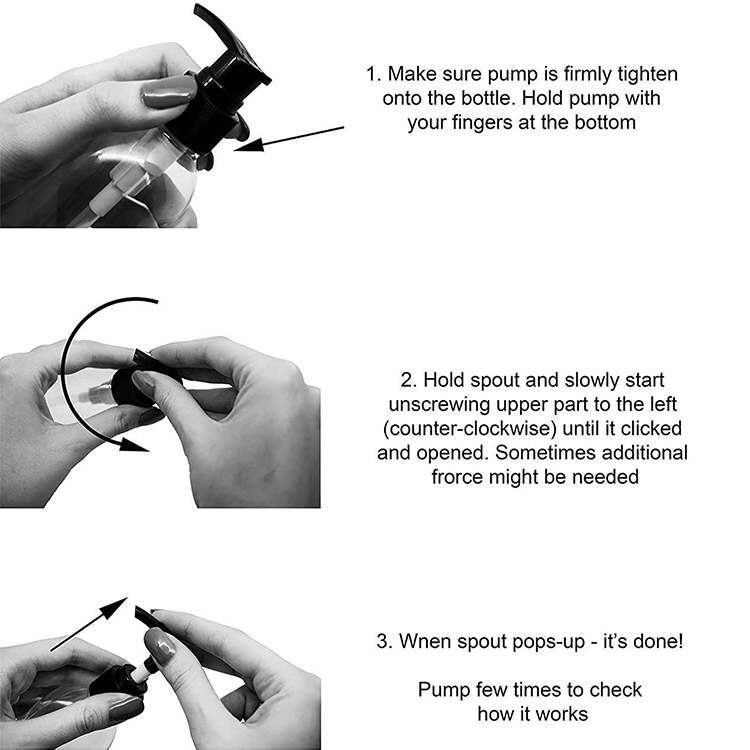 1. Make sure pump is firmly tighten onto the bottle. Hold pump with your fingers at the bottom

2. Hold spout and slowly start unscrewing upper part to the left (counter-clockwise) until it clicked and opened. Sometimes additional frorce might be needed

3. Wnen spout pops-up - it's done!

Pump few times to check how it works