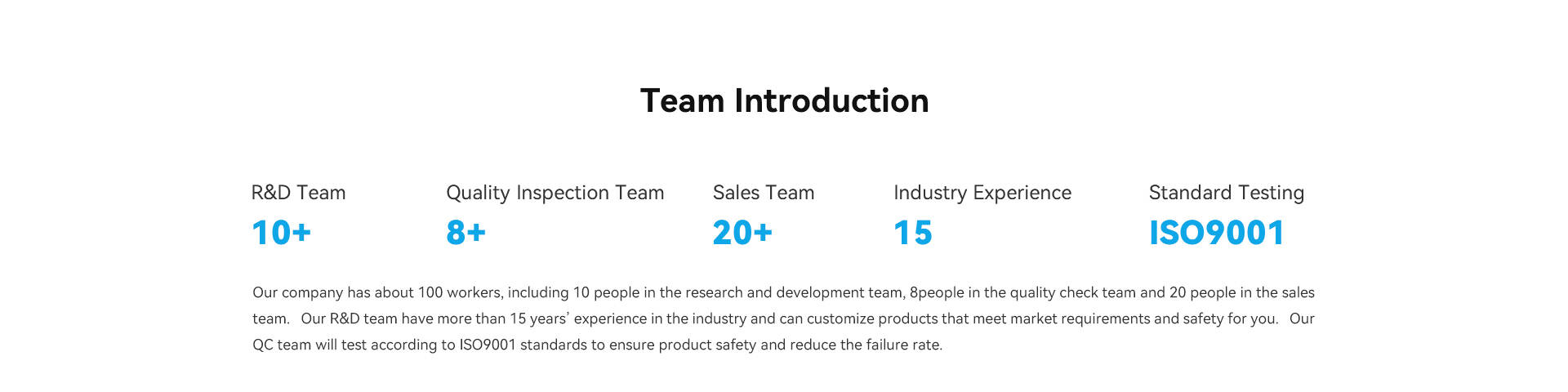 Team Introduction

R&D Team
10+

Quality Inspection Team
8+

Sales Team
20+

Industry Experience
15

Standard Testing
ISO9001

Our company has about 100 workers, including 10 people in the research and development team, 8people in the quality check team and 20 people in the sales team. Our R&D team have more than 15 years' experience in the industry and can customize products that meet market requirements and safety for you. Our QC team will test according to ISO9001 standards to ensure product safety and reduce the failure rate.