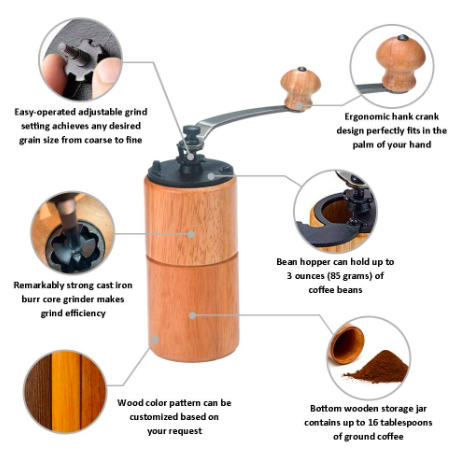 Easy-operated adjustable grind setting achieves any desired grain size from coarse to fine

Ergonomic hank crank design perfectly fits in the palm of your hand

Remarkably strong cast iron burr core grinder makes grind efficiency

Bean hopper can hold up to 3 ounces (85 grams) of coffee beans

Wood color pattern can be customized based on your request

Bottom wooden storage jar contains up to 16 tablespoons of ground coffee