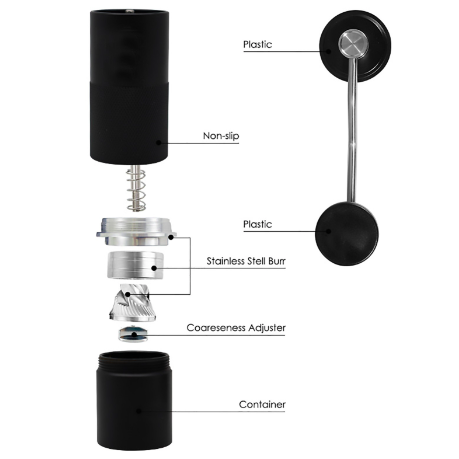 Plastic

Non-slip

Plastic

Stainless Stell Burr

Coareseness Adjuster

Container