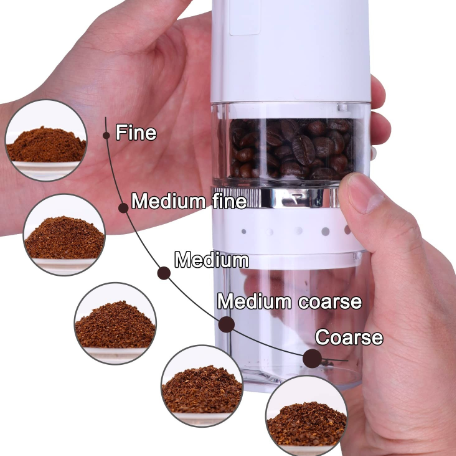 Fine

Medium fine

Medium

Medium coarse

Coarse