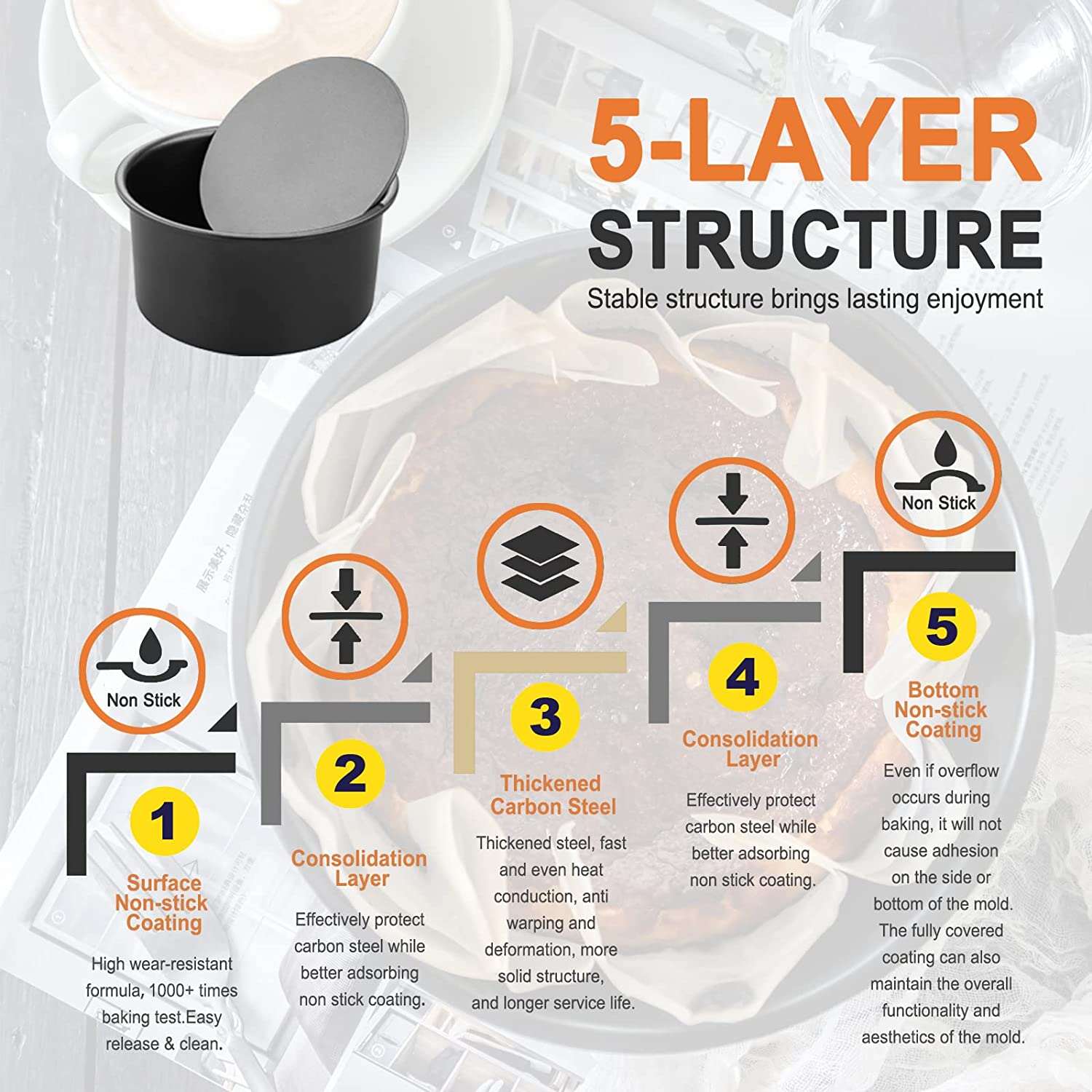 5-LAYER STRUCTURE

Stable structure brings lasting enjoyment

Non Stick

1

Surface Non-stick Coating

High wear-resistant formula, 1000+ times baking test.Easy release & clean.

2

Consolidation Layer

Effectively protect carbon steel while better adsorbing non stick coating.

3

Thickened Carbon Steel

Thickened steel, fast and even heat conduction, anti warping and deformation, more solid structure, and longer service life.

4

Consolidation Layer

Effectively protect carbon steel while better adsorbing non stick coating.

Non Stick

5

Bottom Non-stick Coating

Even if overflow occurs during baking, it will not cause adhesion on the side or bottom of the mold. The fully covered coating can also maintain the overall functionality and aesthetics of the mold.