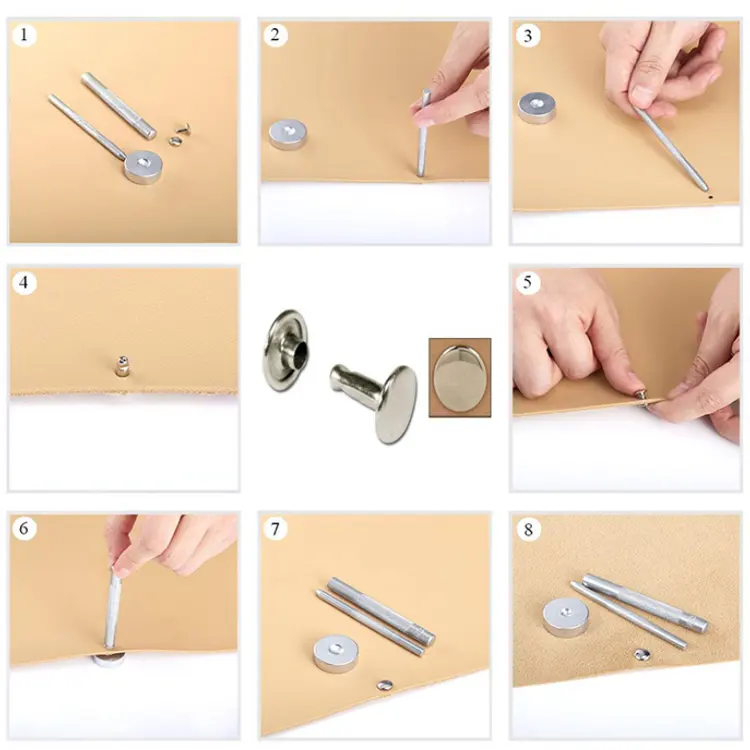 1

2

3

4

5

6

7

8