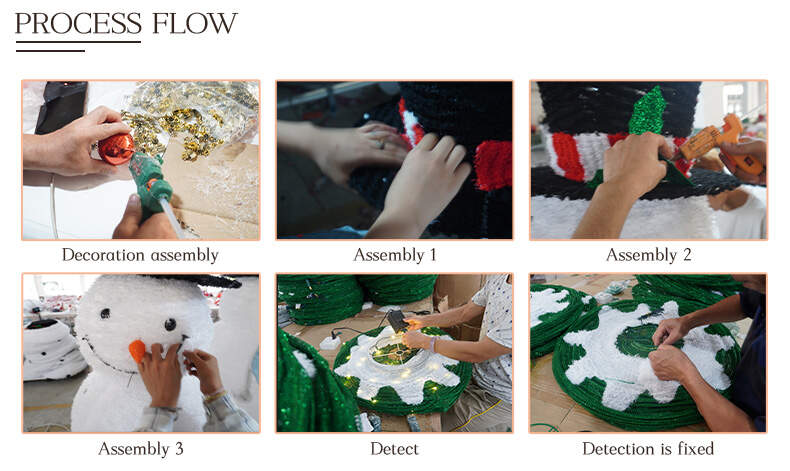 PROCESS FLOW

Decoration assembly

Assembly 1

Assembly 2

Assembly 3

Detect

Detection is fixed