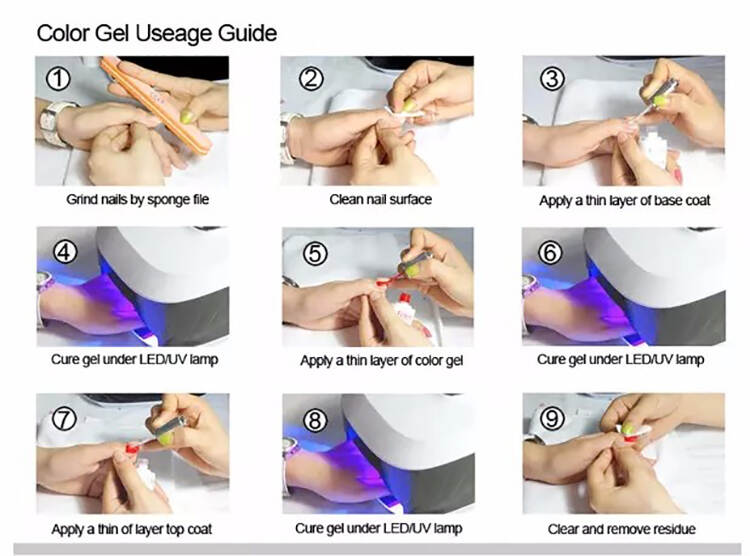 Color Gel Useage Guide

①
Grind nails by sponge file

②
Clean nail surface

③
Apply a thin layer of base coat

④
Cure gel under LED/UV lamp

⑤
Apply a thin layer of color gel

⑥
Cure gel under LED/UV lamp

⑦
Apply a thin of layer top coat

⑧
Cure gel under LED/UV lamp

⑨
Clear and remove residue