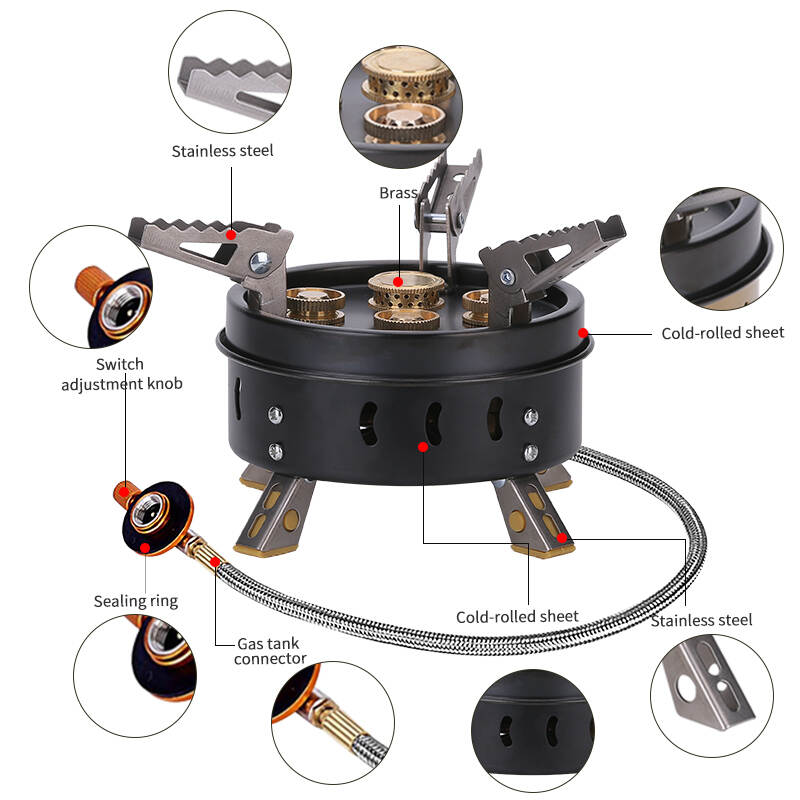 Stainless steel

Brass

Cold-rolled sheet

Switch adjustment knob

Sealing ring

Gas tank connector

Cold-rolled sheet

Stainless steel