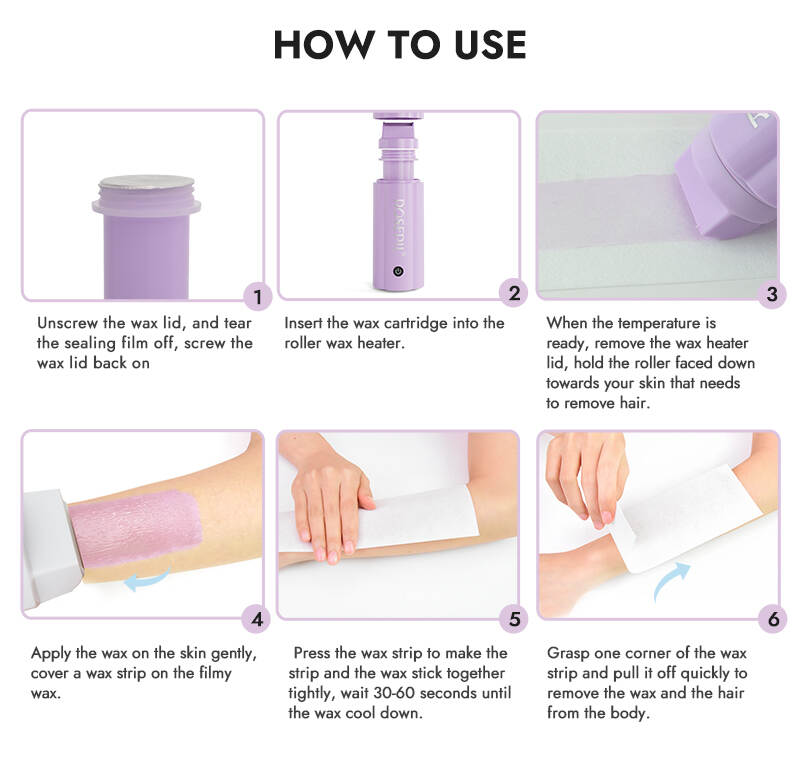 HOW TO USE

1

Unscrew the wax lid, and tear the sealing film off, screw the wax lid back on

2

Insert the wax cartridge into the roller wax heater.

3

When the temperature is ready, remove the wax heater lid, hold the roller faced down towards your skin that needs to remove hair.

4

Apply the wax on the skin gently, cover a wax strip on the filmy wax.

5

Press the wax strip to make the strip and the wax stick together tightly, wait 30-60 seconds until the wax cool down.

6

Grasp one corner of the wax strip and pull it off quickly to remove the wax and the hair from the body.