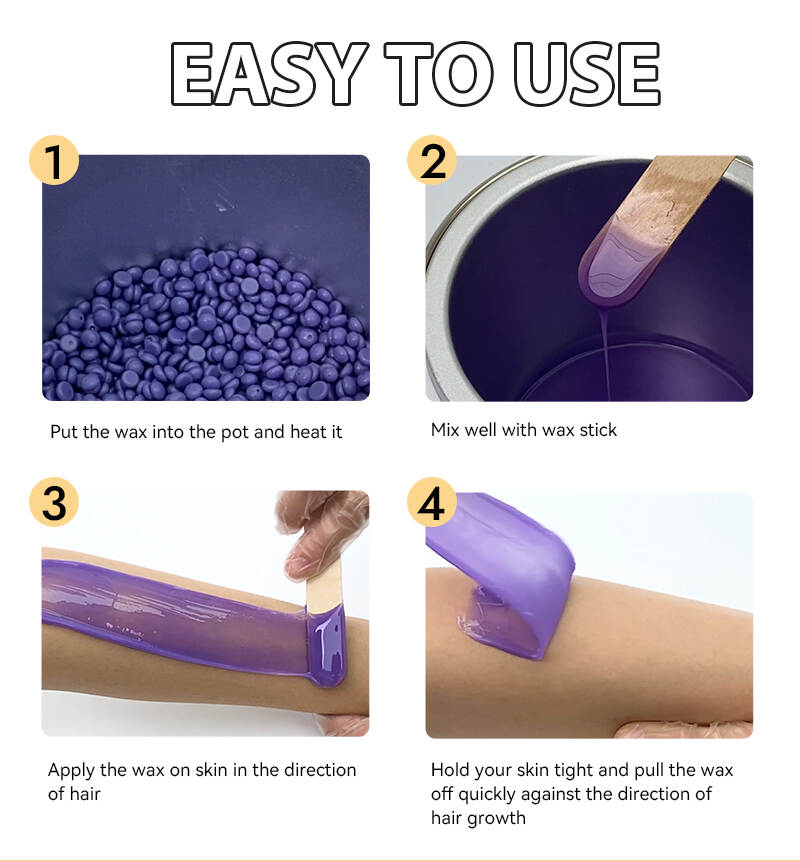 EASY TO USE

1

Put the wax into the pot and heat it

2

Mix well with wax stick

3

Apply the wax on skin in the direction of hair

4

Hold your skin tight and pull the wax off quickly against the direction of hair growth