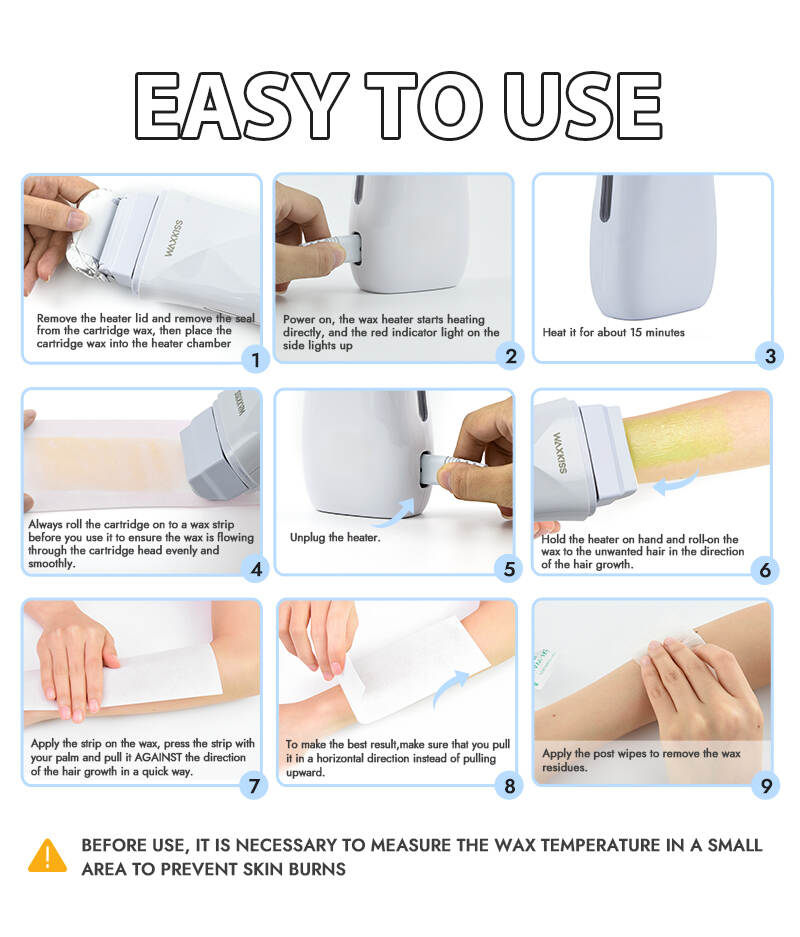 EASY TO USE

WAXKISS

Remove the heater lid and remove the seal from the cartridge wax, then place the cartridge wax into the heater chamber

1

Power on, the wax heater starts heating directly, and the red indicator light on the side lights up

2

Heat it for about 15 minutes

3

WAXKISS

Always roll the cartridge on to a wax strip before you use it to ensure the wax is flowing through the cartridge head evenly and smoothly.

4

Unplug the heater.

5

WAXKISS

Hold the heater on hand and roll-on the wax to the unwanted hair in the direction of the hair growth.

6

Apply the strip on the wax, press the strip with your palm and pull it AGAINST the direction of the hair growth in a quick way.

7

To make the best result,make sure that you pull it in a horizontal direction instead of pulling upward.

8

Apply the post wipes to remove the wax residues.

9

BEFORE USE, IT IS NECESSARY TO MEASURE THE WAX TEMPERATURE IN A SMALL AREA TO PREVENT SKIN BURNS