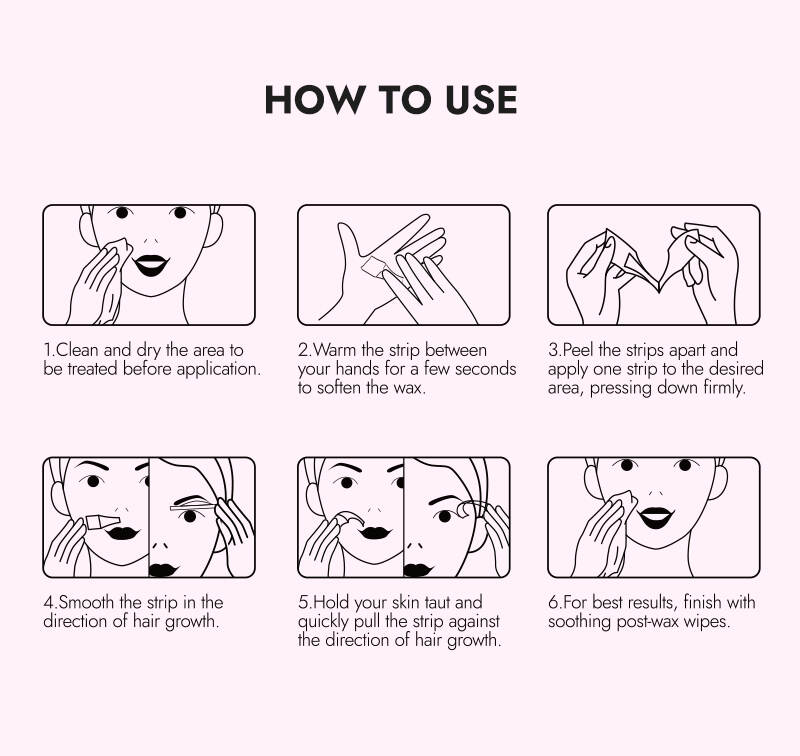 HOW TO USE

1.Clean and dry the area to be treated before application.

2.Warm the strip between your hands for a few seconds to soften the wax.

3.Peel the strips apart and apply one strip to the desired area, pressing down firmly.

4.Smooth the strip in the direction of hair growth.

5.Hold your skin taut and quickly pull the strip against the direction of hair growth.

6.For best results, finish with soothing post-wax wipes.