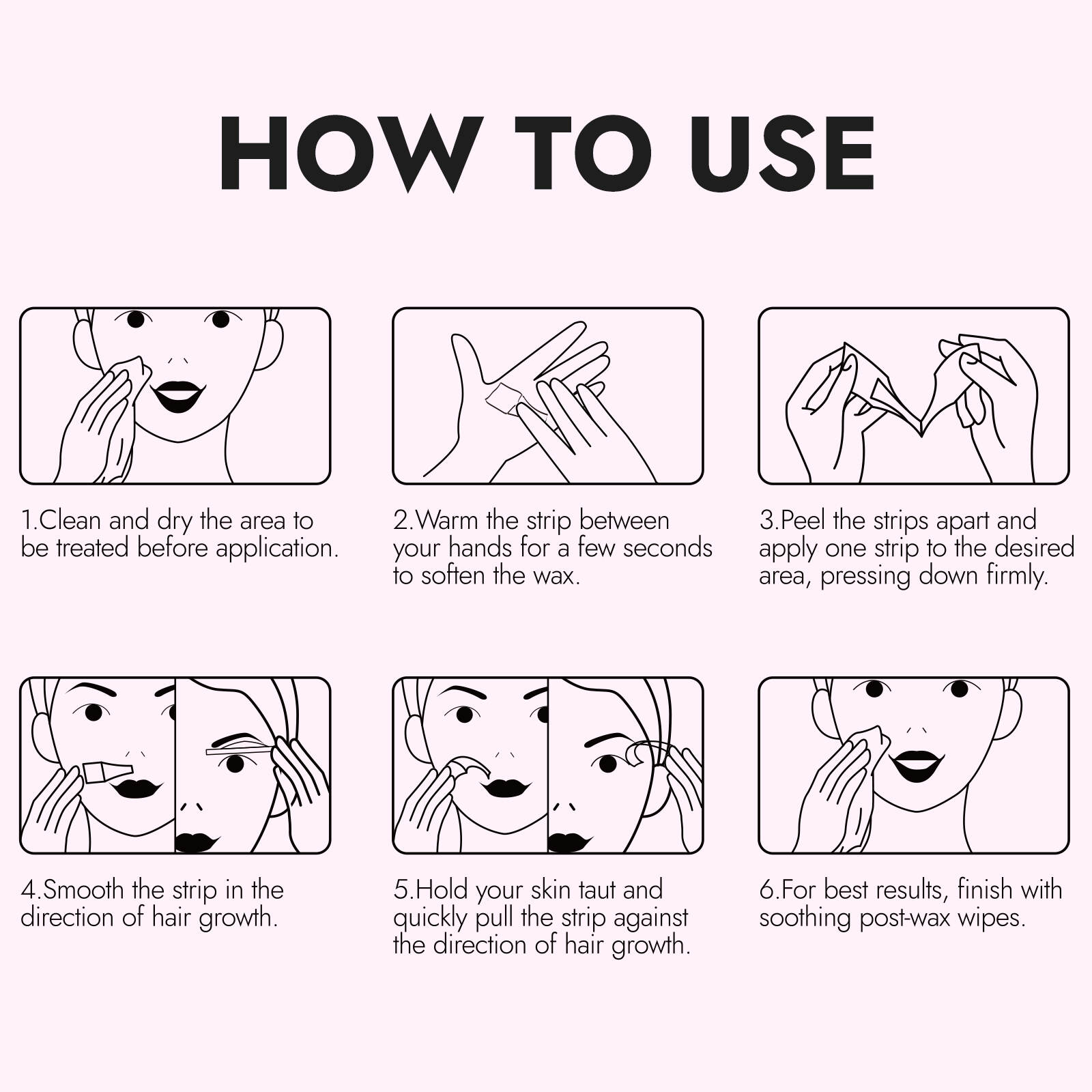 HOW TO USE

1.Clean and dry the area to be treated before application.

2.Warm the strip between your hands for a few seconds to soften the wax.

3.Peel the strips apart and apply one strip to the desired area, pressing down firmly.

4.Smooth the strip in the direction of hair growth.

5.Hold your skin taut and quickly pull the strip against the direction of hair growth.

6.For best results, finish with soothing post-wax wipes.