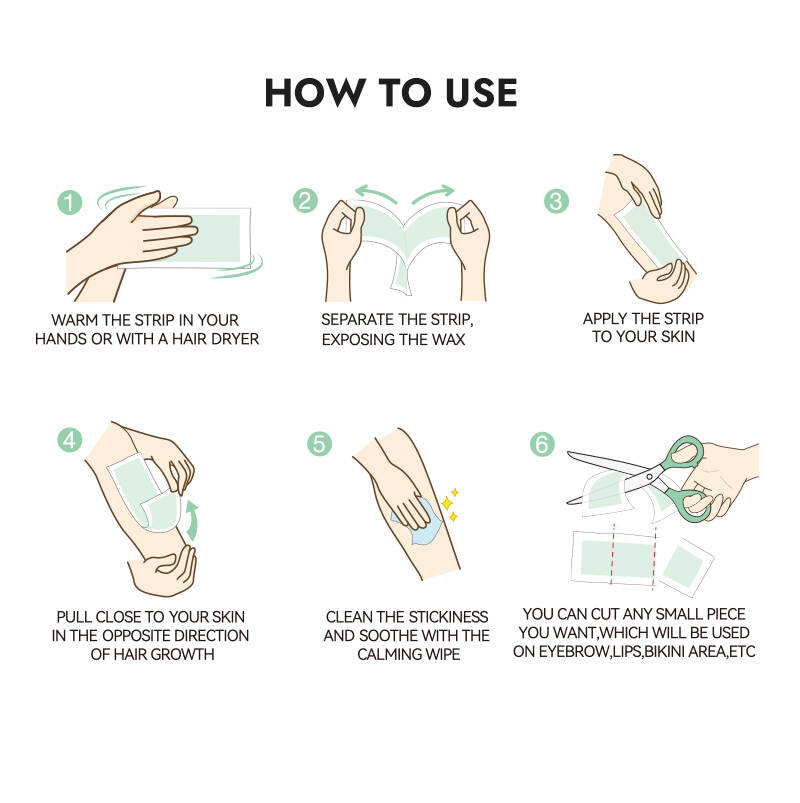 HOW TO USE

1
WARM THE STRIP IN YOUR HANDS OR WITH A HAIR DRYER

2
SEPARATE THE STRIP, EXPOSING THE WAX

3
APPLY THE STRIP TO YOUR SKIN

4
PULL CLOSE TO YOUR SKIN IN THE OPPOSITE DIRECTION OF HAIR GROWTH

5
CLEAN THE STICKINESS AND SOOTHE WITH THE CALMING WIPE

6
YOU CAN CUT ANY SMALL PIECE YOU WANT,WHICH WILL BE USED ON EYEBROW,LIPS,BIKINI AREA,ETC