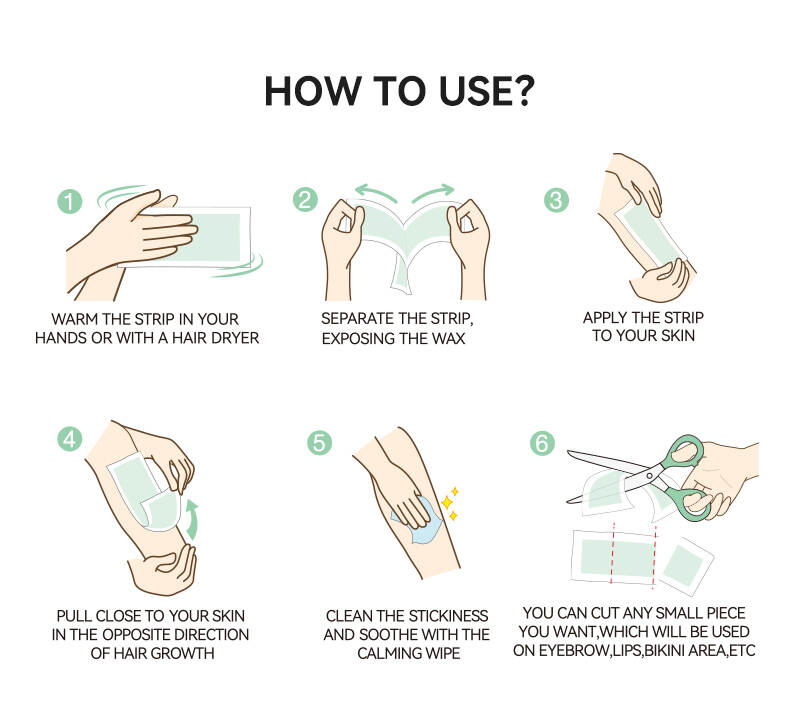 HOW TO USE?

1
WARM THE STRIP IN YOUR HANDS OR WITH A HAIR DRYER

2
SEPARATE THE STRIP, EXPOSING THE WAX

3
APPLY THE STRIP TO YOUR SKIN

4
PULL CLOSE TO YOUR SKIN IN THE OPPOSITE DIRECTION OF HAIR GROWTH

5
CLEAN THE STICKINESS AND SOOTHE WITH THE CALMING WIPE

6
YOU CAN CUT ANY SMALL PIECE YOU WANT,WHICH WILL BE USED ON EYEBROW,LIPS,BIKINI AREA,ETC