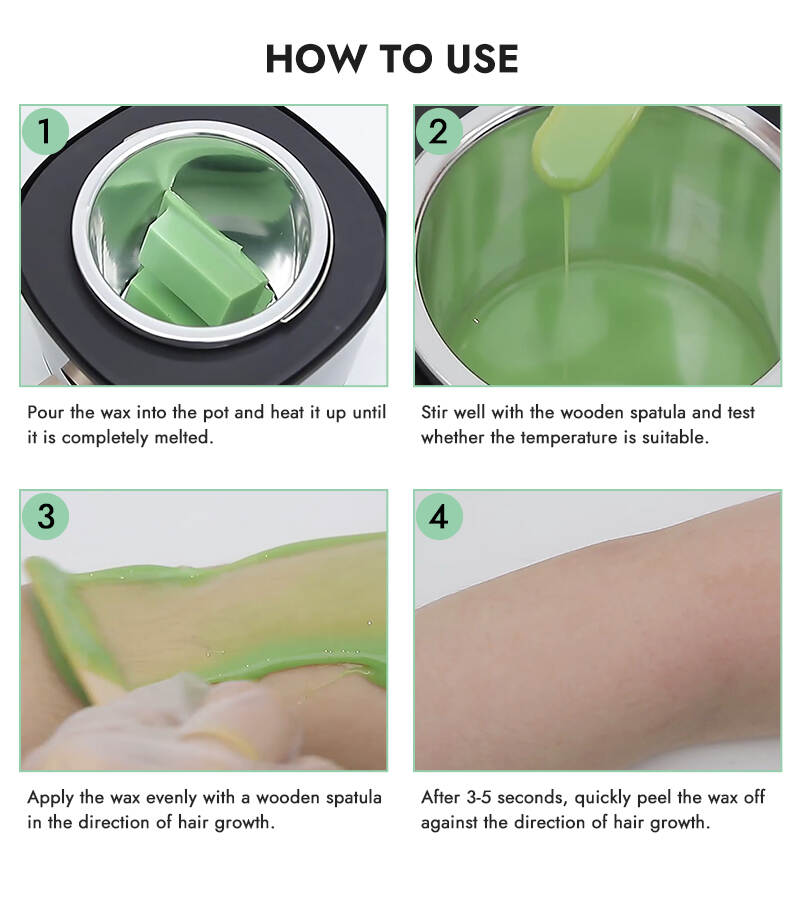 HOW TO USE

1

Pour the wax into the pot and heat it up until it is completely melted.

2

Stir well with the wooden spatula and test whether the temperature is suitable.

3

Apply the wax evenly with a wooden spatula in the direction of hair growth.

4

After 3-5 seconds, quickly peel the wax off against the direction of hair growth.