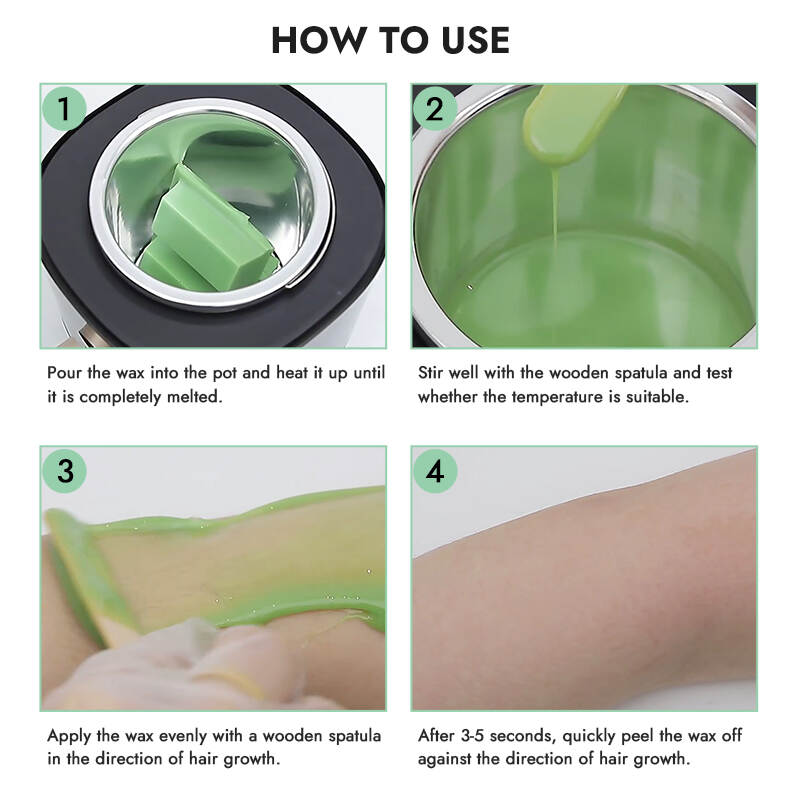 HOW TO USE

1

Pour the wax into the pot and heat it up until it is completely melted.

2

Stir well with the wooden spatula and test whether the temperature is suitable.

3

Apply the wax evenly with a wooden spatula in the direction of hair growth.

4

After 3-5 seconds, quickly peel the wax off against the direction of hair growth.